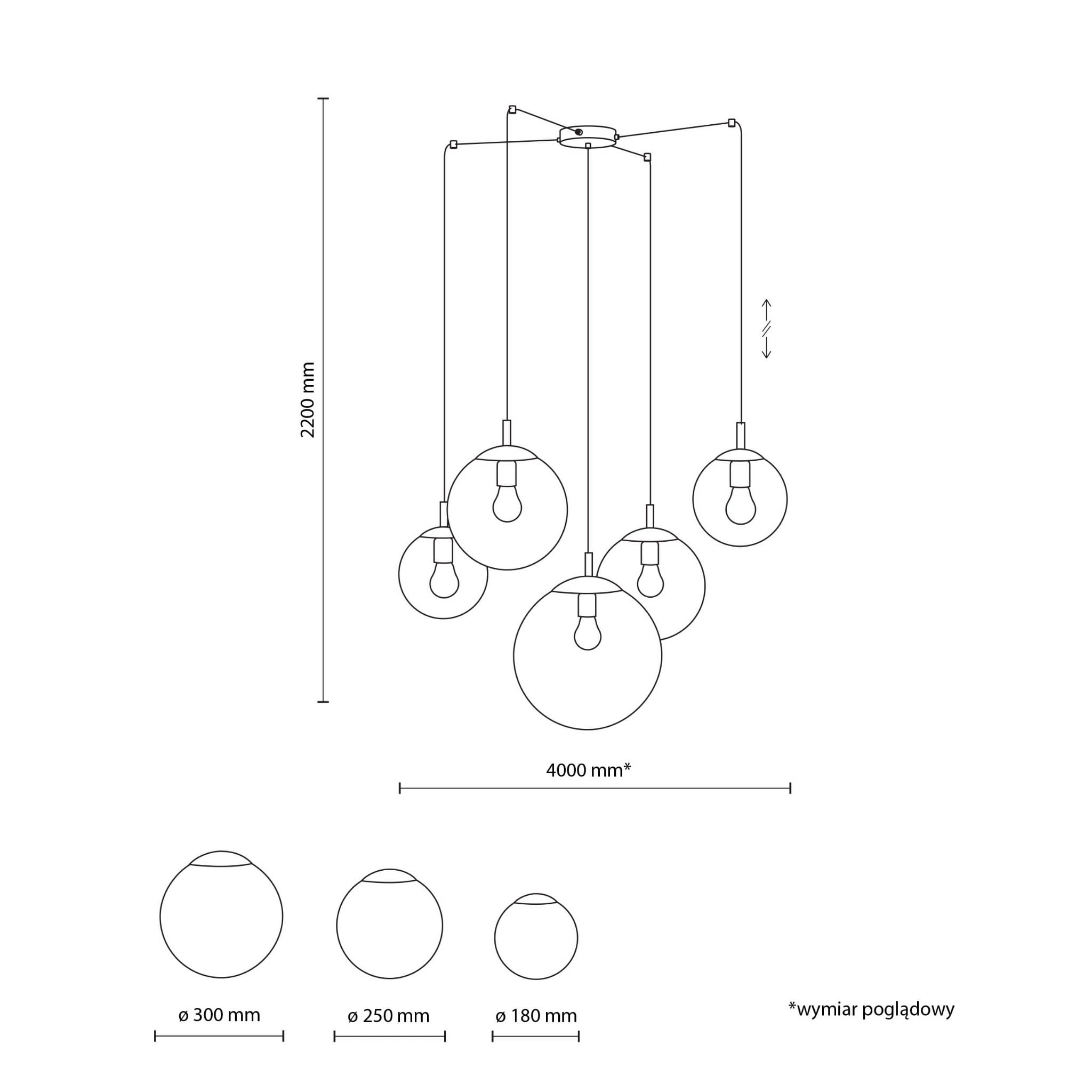 2200 mm

4000 mm*

ø 300 mm

ø 250 mm

ø 180 mm

*wymiar poglądowy